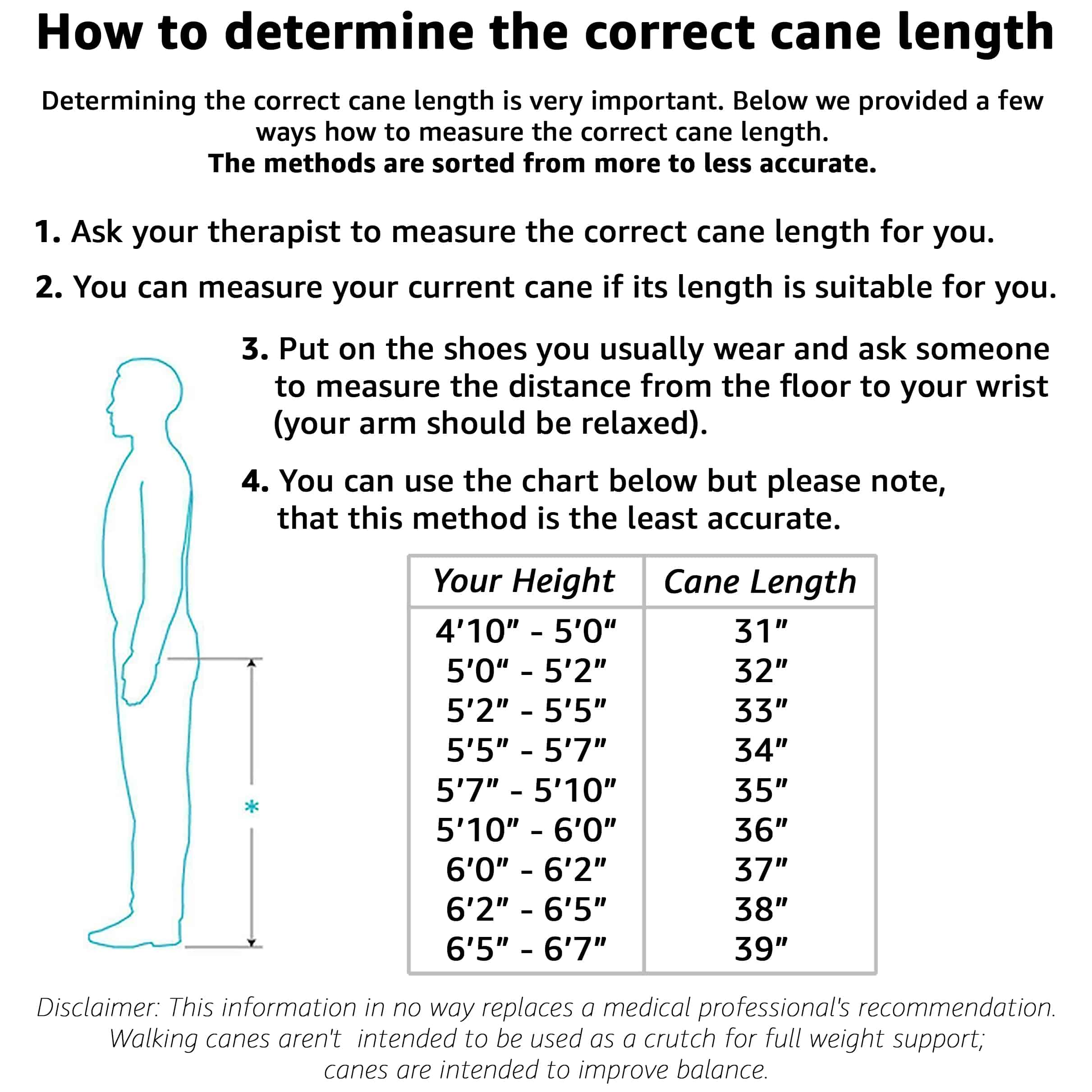 How to determine the correct cane length

Determining the correct cane length is very important. Below we provided a few ways how to measure the correct cane length.
The methods are sorted from more to less accurate.

1. Ask your therapist to measure the correct cane length for you.

2. You can measure your current cane if its length is suitable for you.

3. Put on the shoes you usually wear and ask someone to measure the distance from the floor to your wrist (your arm should be relaxed).

4. You can use the chart below but please note, that this method is the least accurate.

*

| Your Height | Cane Length |
|---|---|
| 4'10" - 5'0" | 31" |
| 5'0" - 5'2" | 32" |
| 5'2" - 5'5" | 33" |
| 5'5" - 5'7" | 34" |
| 5'7" - 5'10" | 35" |
| 5'10" - 6'0" | 36" |
| 6'0" - 6'2" | 37" |
| 6'2" - 6'5" | 38" |
| 6'5" - 6'7" | 39" |

Disclaimer: This information in no way replaces a medical professional's recommendation. Walking canes aren't intended to be used as a crutch for full weight support; canes are intended to improve balance.