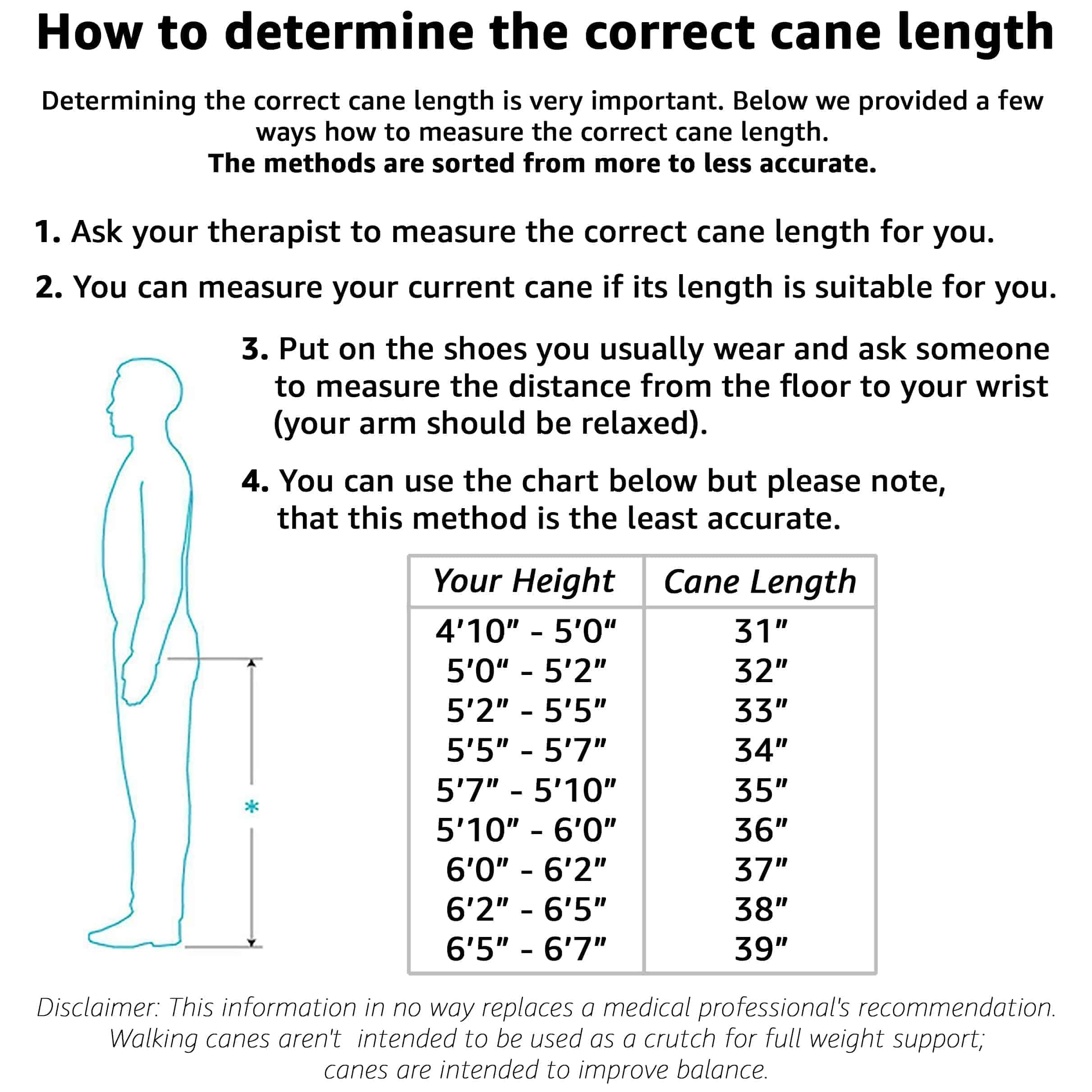 How to determine the correct cane length

Determining the correct cane length is very important. Below we provided a few ways how to measure the correct cane length.
The methods are sorted from more to less accurate.

1. Ask your therapist to measure the correct cane length for you.

2. You can measure your current cane if its length is suitable for you.

3. Put on the shoes you usually wear and ask someone to measure the distance from the floor to your wrist (your arm should be relaxed).

4. You can use the chart below but please note, that this method is the least accurate.

*

| Your Height | Cane Length |
|---|---|
| 4'10" - 5'0" | 31" |
| 5'0" - 5'2" | 32" |
| 5'2" - 5'5" | 33" |
| 5'5" - 5'7" | 34" |
| 5'7" - 5'10" | 35" |
| 5'10" - 6'0" | 36" |
| 6'0" - 6'2" | 37" |
| 6'2" - 6'5" | 38" |
| 6'5" - 6'7" | 39" |

Disclaimer: This information in no way replaces a medical professional's recommendation. Walking canes aren't intended to be used as a crutch for full weight support; canes are intended to improve balance.